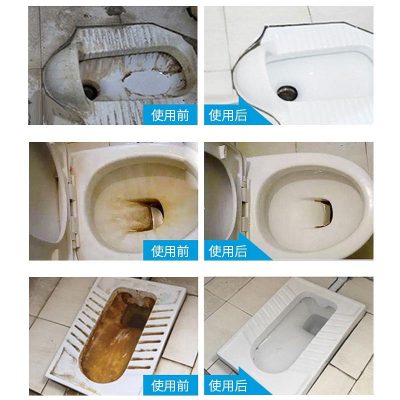 使用前

使用后

使用前

使用后

使用前

使用后