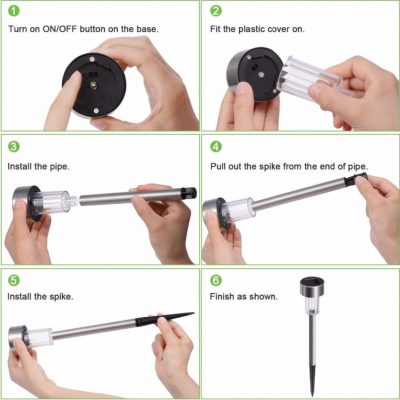 1
Turn on ON/OFF button on the base.

2
Fit the plastic cover on.

3
Install the pipe.

4
Pull out the spike from the end of pipe.

5
Install the spike.

6
Finish as shown.