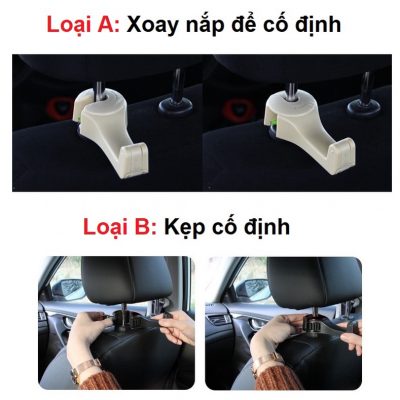 Loại A: Xoay nắp để cố định

Loại B: Kẹp cố định